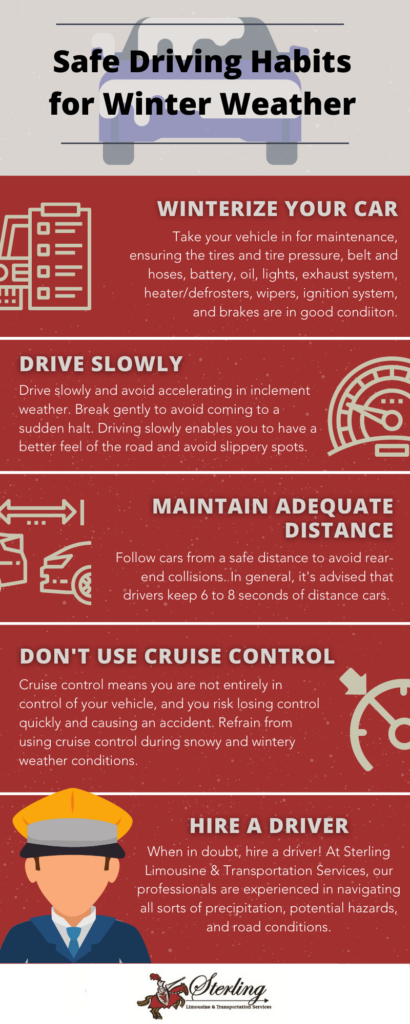 Safe Driving Habits for Winter Weather

WINTERIZE YOUR CAR

Take your vehicle in for maintenance, ensuring the tires and tire pressure, belt and hoses, battery, oil, lights, exhaust system, heater/defrosters, wipers, ignition system, and brakes are in good condiiton.

DRIVE SLOWLY

Drive slowly and avoid accelerating in inclement weather. Break gently to avoid coming to a sudden halt. Driving slowly enables you to have a better feel of the road and avoid slippery spots.

MAINTAIN ADEQUATE DISTANCE

Follow cars from a safe distance to avoid rear-end collisions. In general, it's advised that drivers keep 6 to 8 seconds of distance cars.

DON'T USE CRUISE CONTROL

Cruise control means you are not entirely in control of your vehicle, and you risk losing control quickly and causing an accident. Refrain from using cruise control during snowy and wintery weather conditions.

HIRE A DRIVER

When in doubt, hire a driver! At Sterling Limousine & Transportation Services, our professionals are experienced in navigating all sorts of precipitation, potential hazards, and road conditions.

Sterling
Limousine & Transportation Services